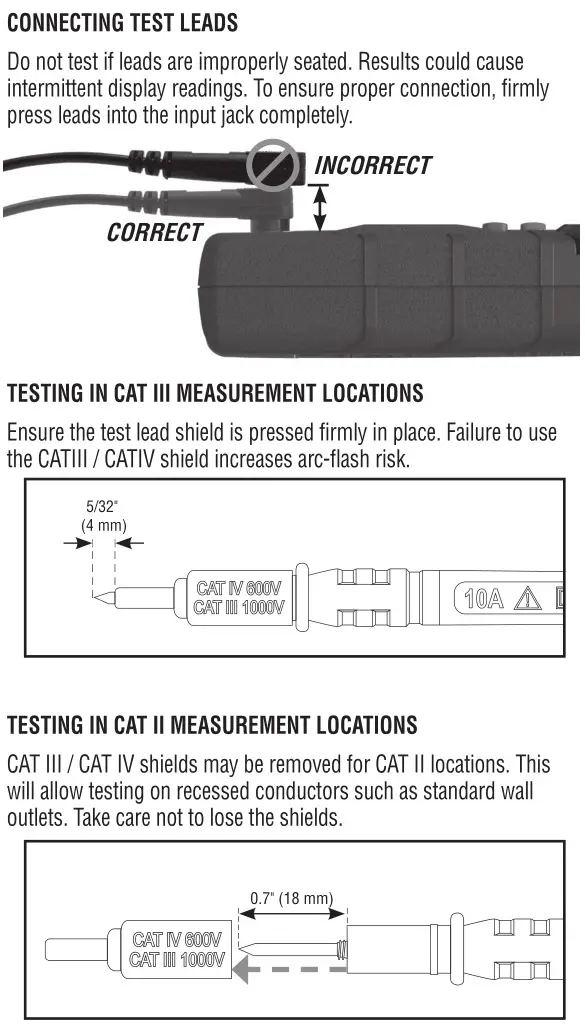 CONNECTING TEST LEADS

Do not test if leads are improperly seated. Results could cause intermittent display readings. To ensure proper connection, firmly press leads into the input jack completely.

INCORRECT

CORRECT

TESTING IN CAT III MEASUREMENT LOCATIONS

Ensure the test lead shield is pressed firmly in place. Failure to use the CATIII / CATIV shield increases arc-flash risk.

5/32"
(4 mm)

CAT IV 600V
CAT III 1000V

10A

TESTING IN CAT II MEASUREMENT LOCATIONS

CAT III / CAT IV shields may be removed for CAT II locations. This will allow testing on recessed conductors such as standard wall outlets. Take care not to lose the shields.

0.7" (18 mm)

CAT IV 600V
CAT III 1000V