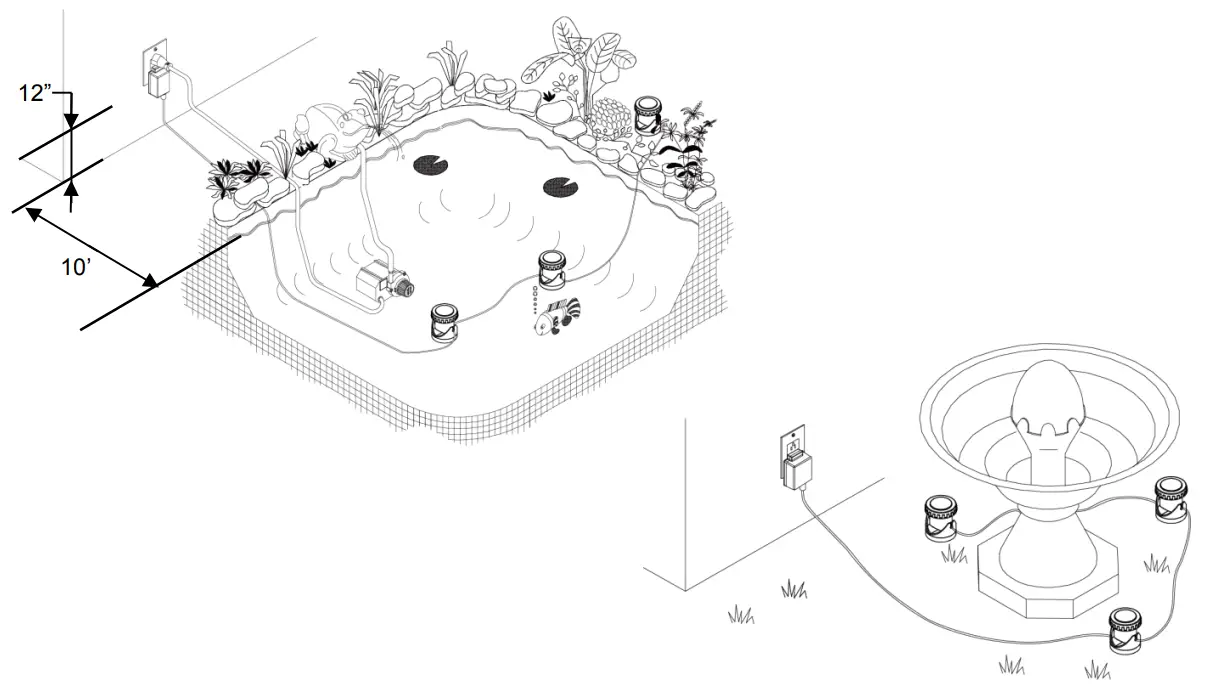 12”
10’