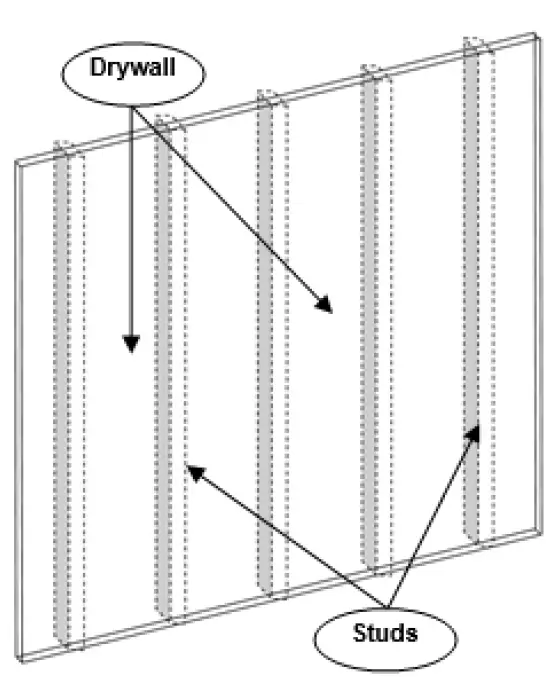 Drywall

Studs