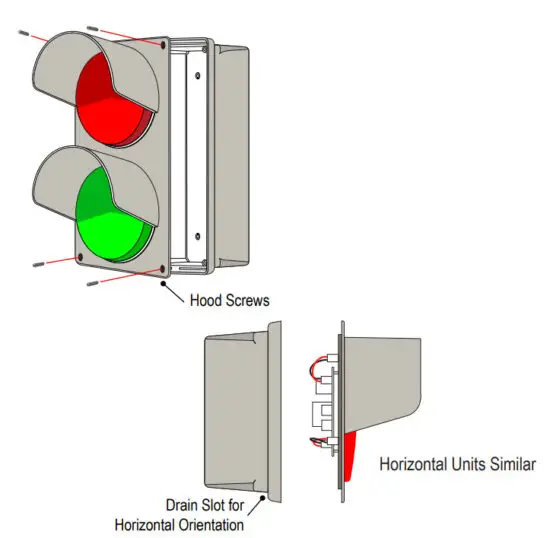 Hood Screws

Horizontal Units Similar

Drain Slot for
Horizontal Orientation