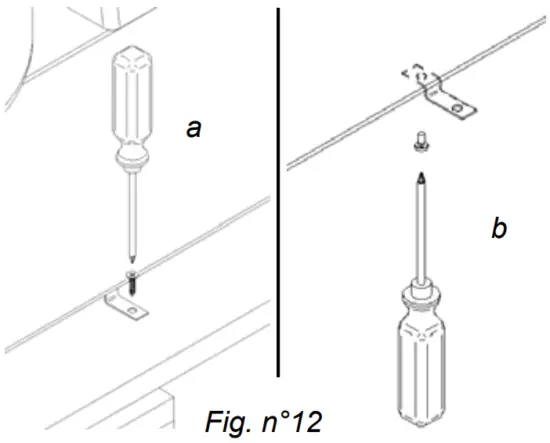 a

b

Fig. n°12