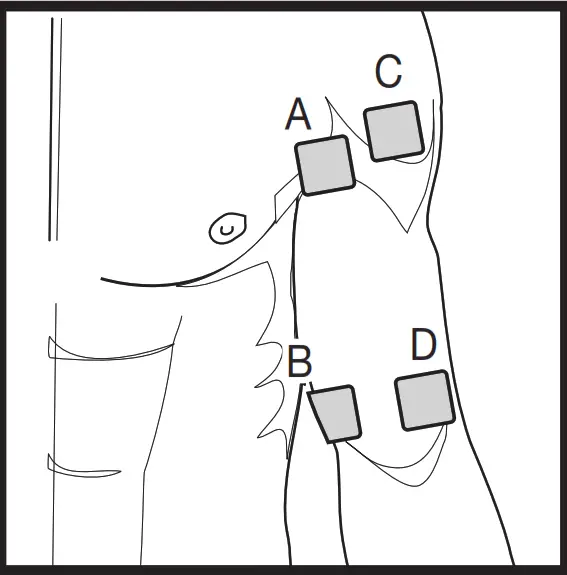 C
A
B
D