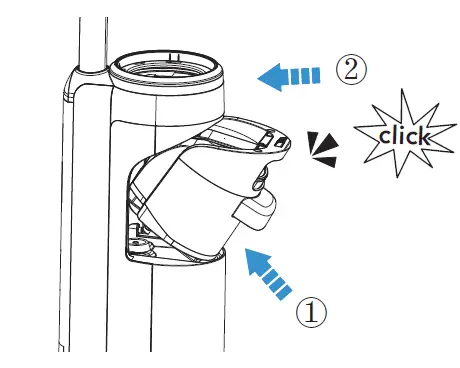 ②

click

①