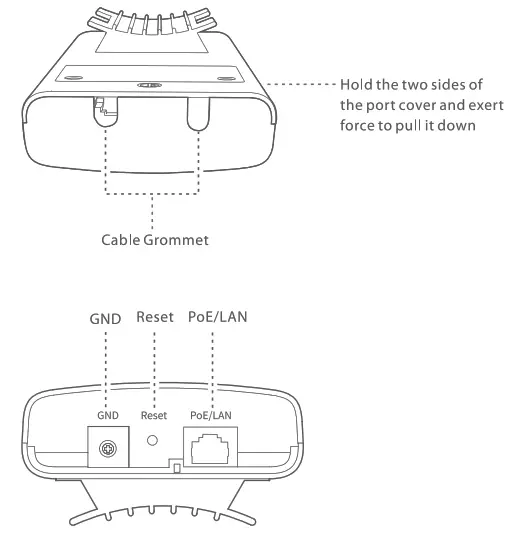 Hold the two sides of the port cover and exert force to pull it down

Cable Grommet

GND Reset PoE/LAN

GND Reset PoE/LAN