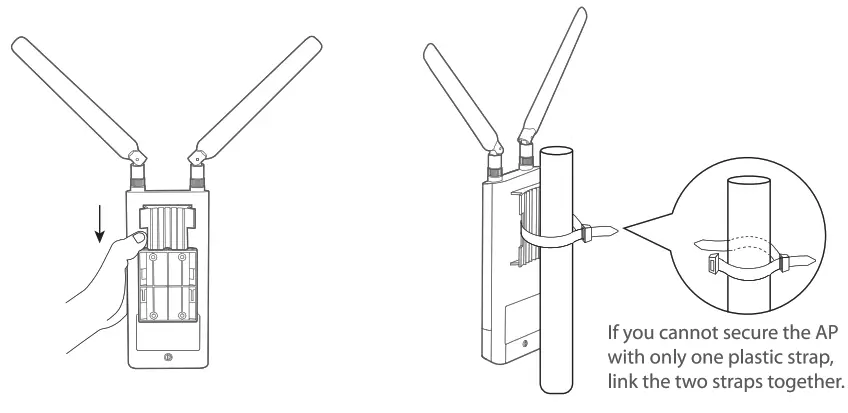 If you cannot secure the AP with only one plastic strap, link the two straps together.