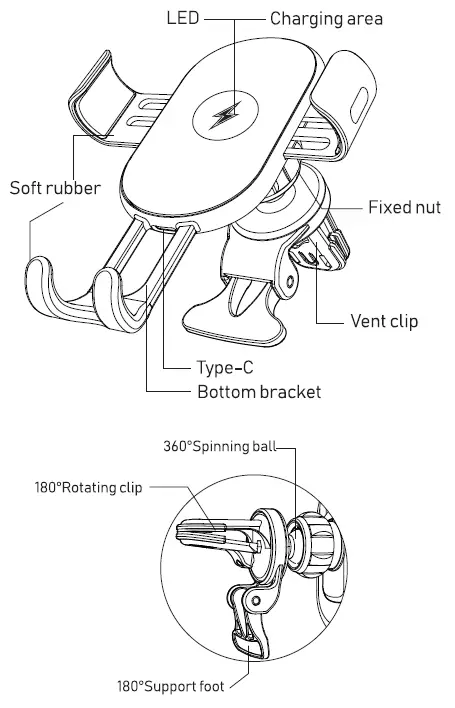 LED
Charging area
Soft rubber
Fixed nut
Vent clip
Type-C
Bottom bracket

360°Spinning ball
180°Rotating clip
180°Support foot