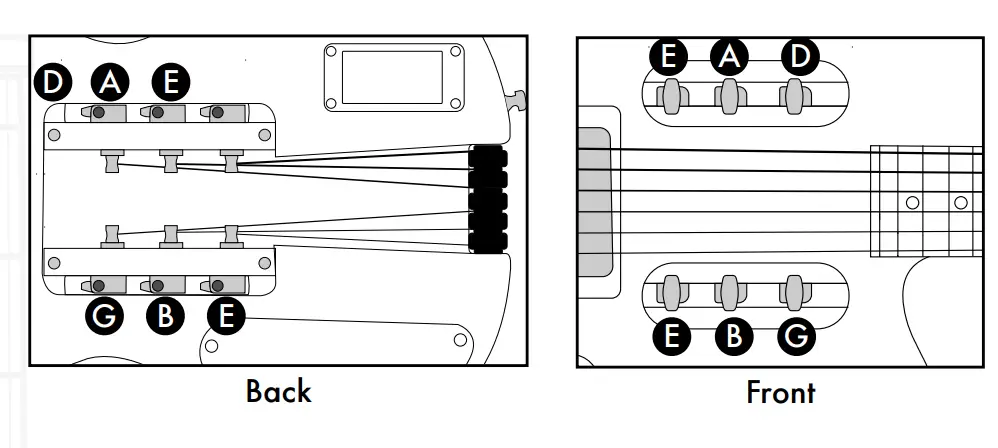 D A E

G B E

Back

E A D

E B G

Front