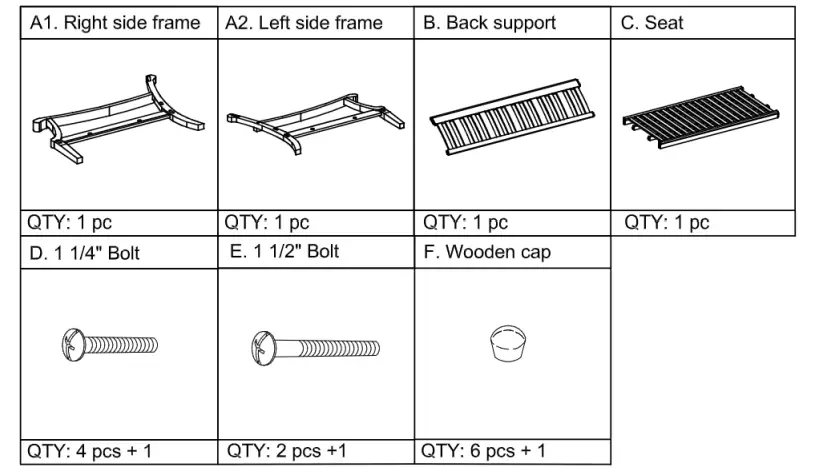 | A1. Right side frame | A2. Left side frame | B. Back support | C. Seat |
|---|---|---|---|
| QTY: 1 pc | QTY: 1 pc | QTY: 1 pc | QTY: 1 pc |
| D. 1 1/4" Bolt | E. 1 1/2" Bolt | F. Wooden cap | |
| QTY: 4 pcs + 1 | QTY: 2 pcs +1 | QTY: 6 pcs + 1 | |