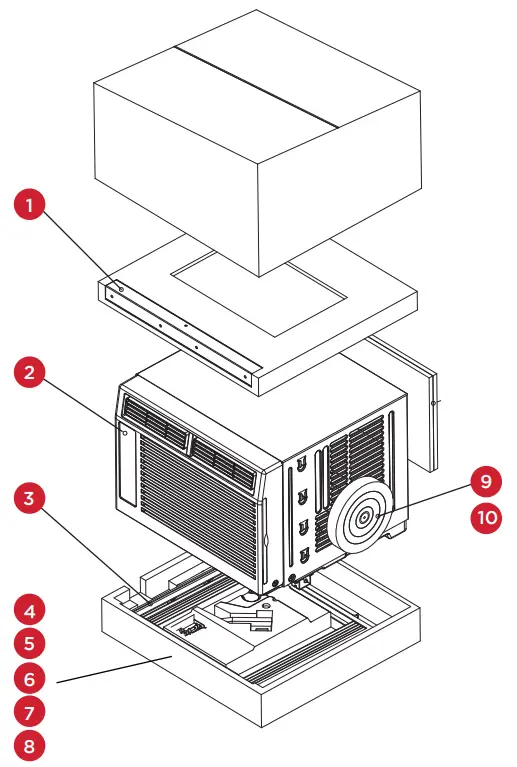 1
2
3
4
5
6
7
8
9
10