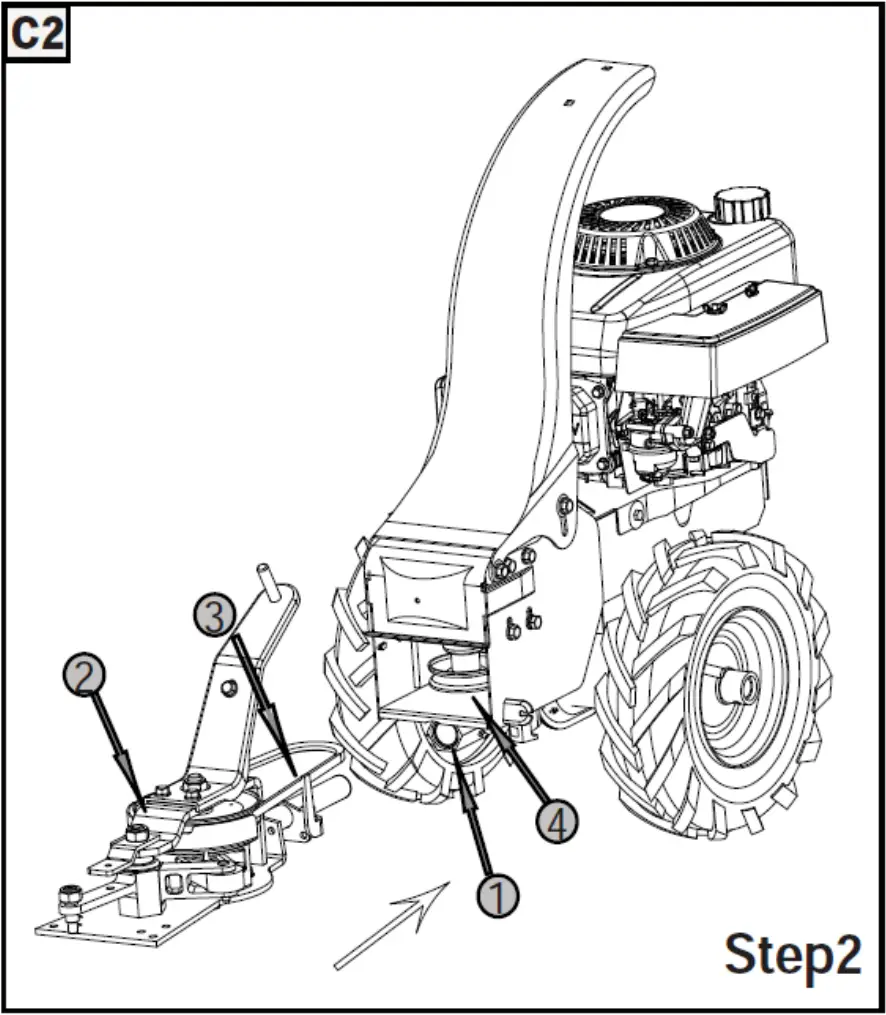 C2

3
2
4
1

Step2