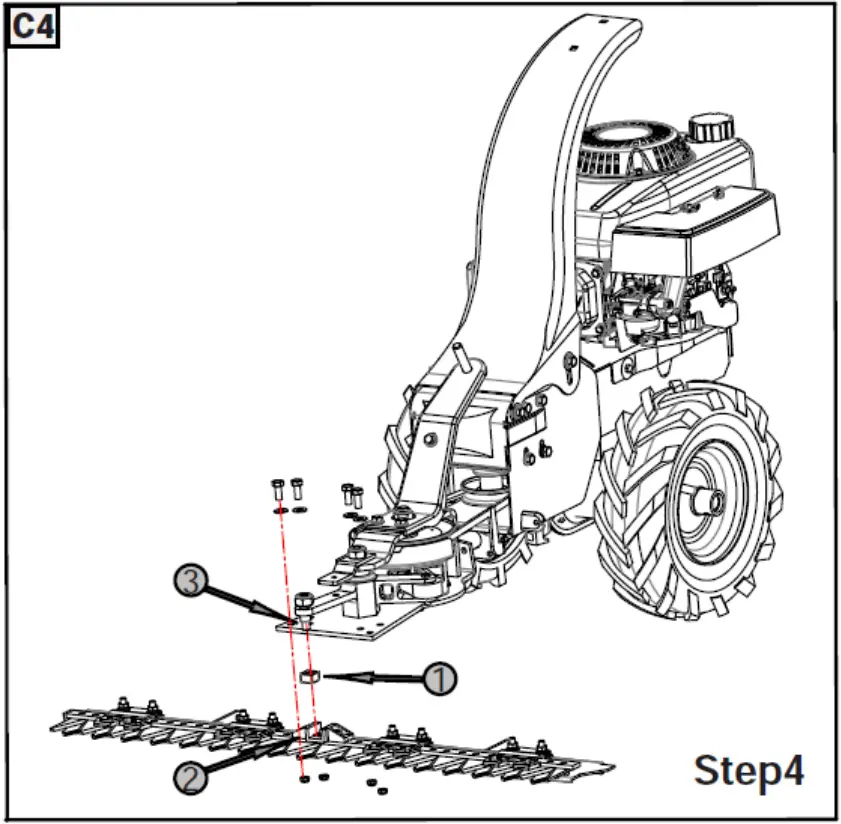 C4

3

1

2

Step4