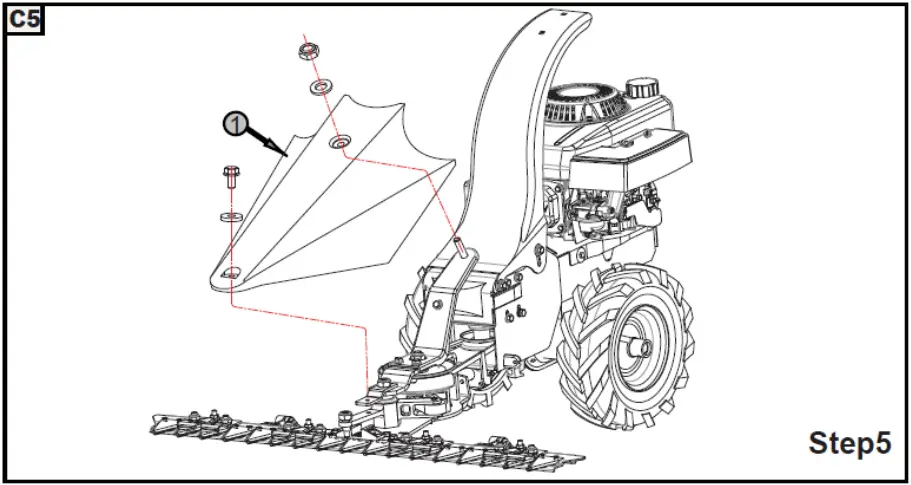 C5

1

Step5