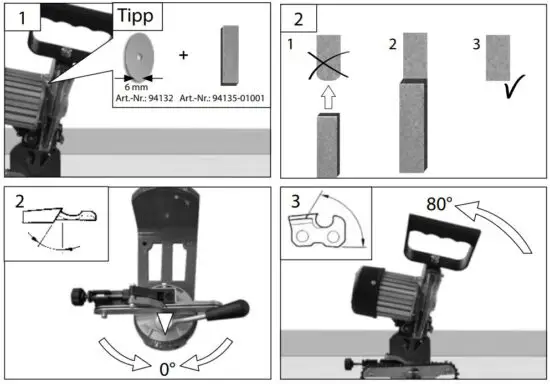 1

Tipp

+

6 mm

Art.-Nr.: 94132 Art.-Nr.: 94135-01001

2

1 2 3

2

0°

3

80°