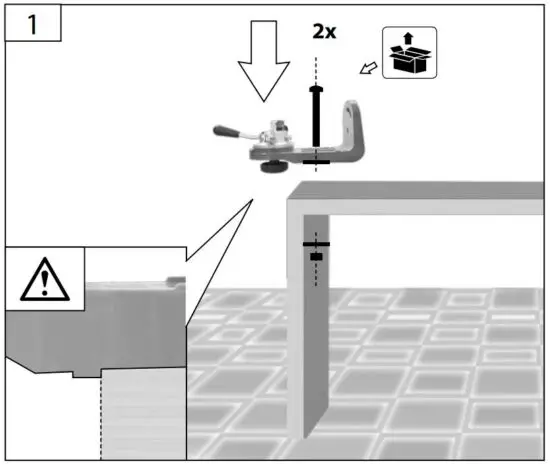 1

2x