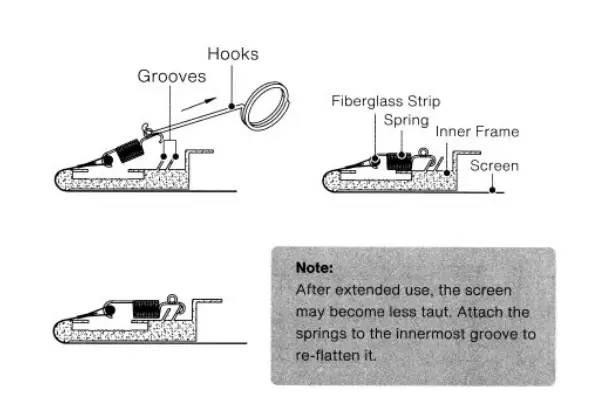 Hooks
Grooves

Fiberglass Strip
Spring
Inner Frame
Screen

Note:
After extended use, the screen may become less taut. Attach the springs to the innermost groove to re-flatten it.