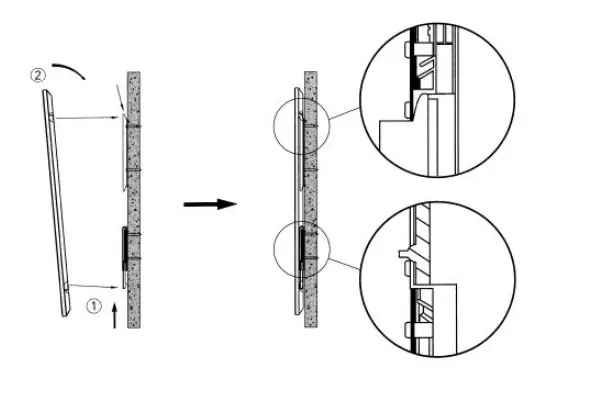 ②

①