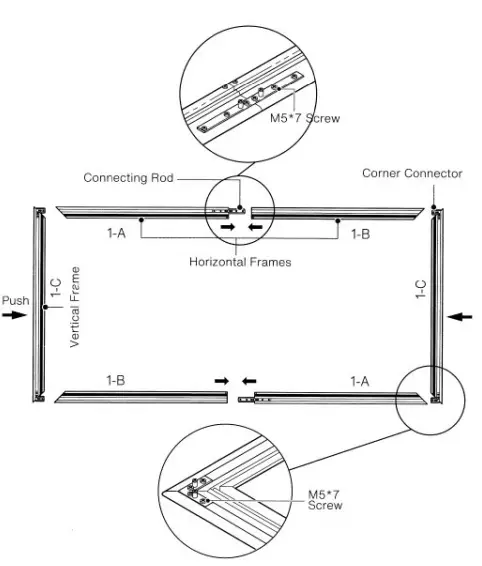 M5*7 Screw

Connecting Rod

Corner Connector

1-A

1-B

Horizontal Frames

Push

1-C

Vertical Frame

1-C

1-B

1-A

M5*7 Screw