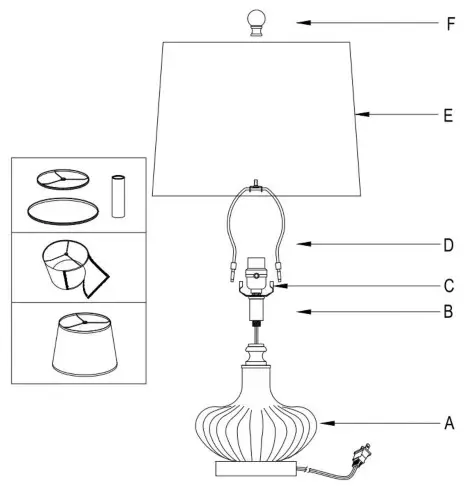 F
E
D
C
B
A