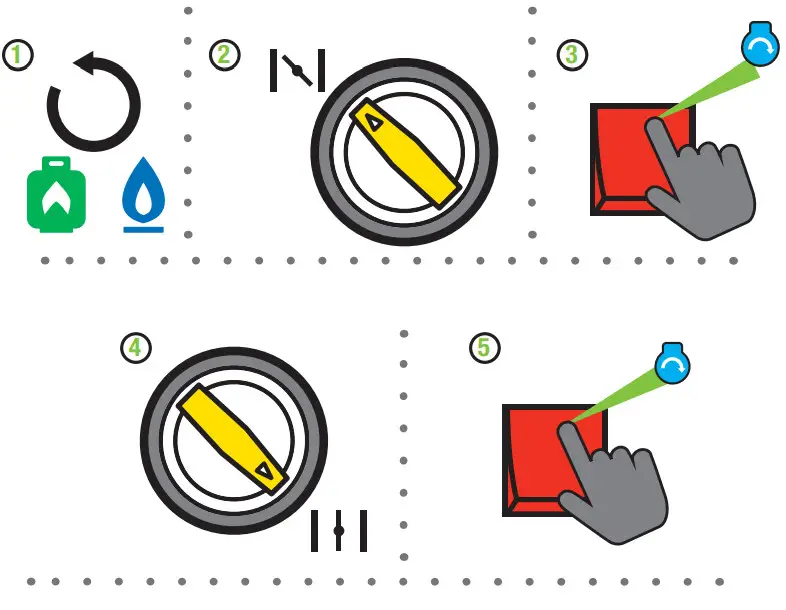 1

2

3

4

5