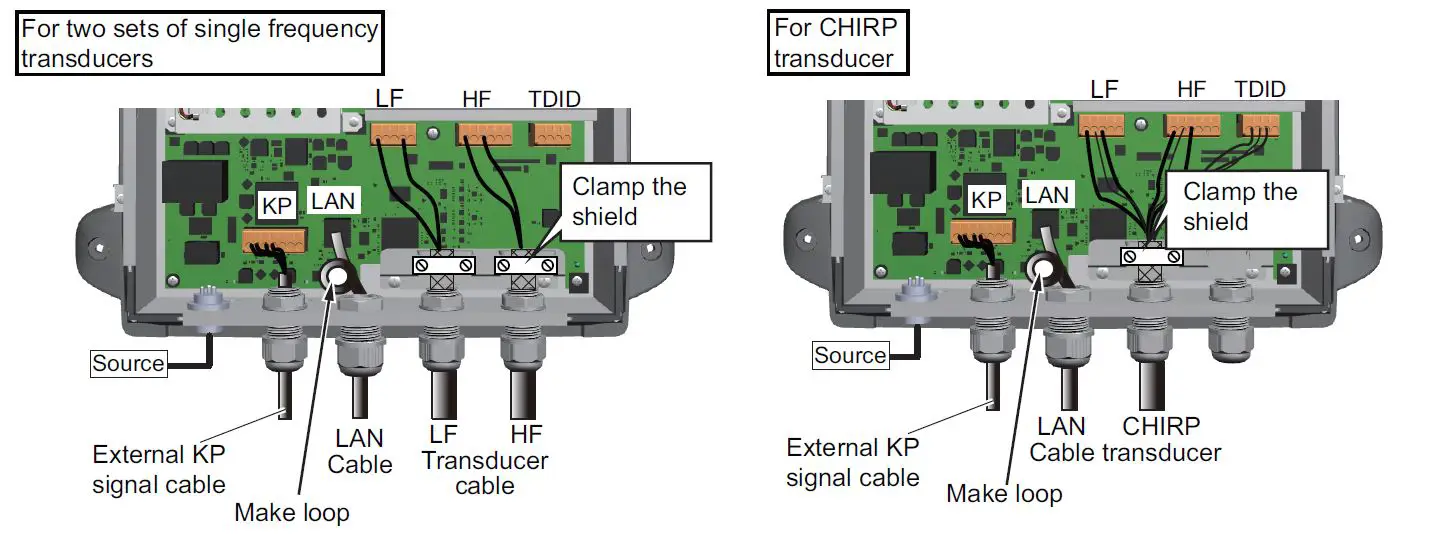 For two sets of single frequency transducers

LF HF TDID

KP LAN

Clamp the shield

Source

External KP signal cable

Make loop

LAN Cable

LF HF Transducer cable

For CHIRP transducer

LF HF TDID

KP LAN

Clamp the shield

Source

External KP signal cable

Make loop

LAN Cable

CHIRP transducer