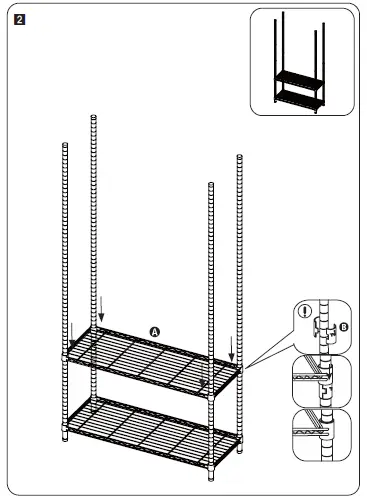 2

A

!

B