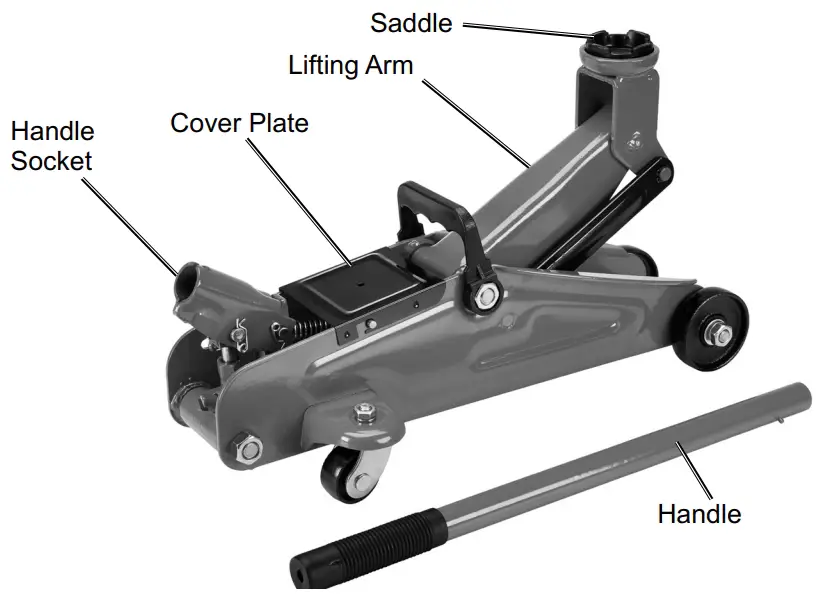 Saddle
Lifting Arm
Handle Socket
Cover Plate
Handle