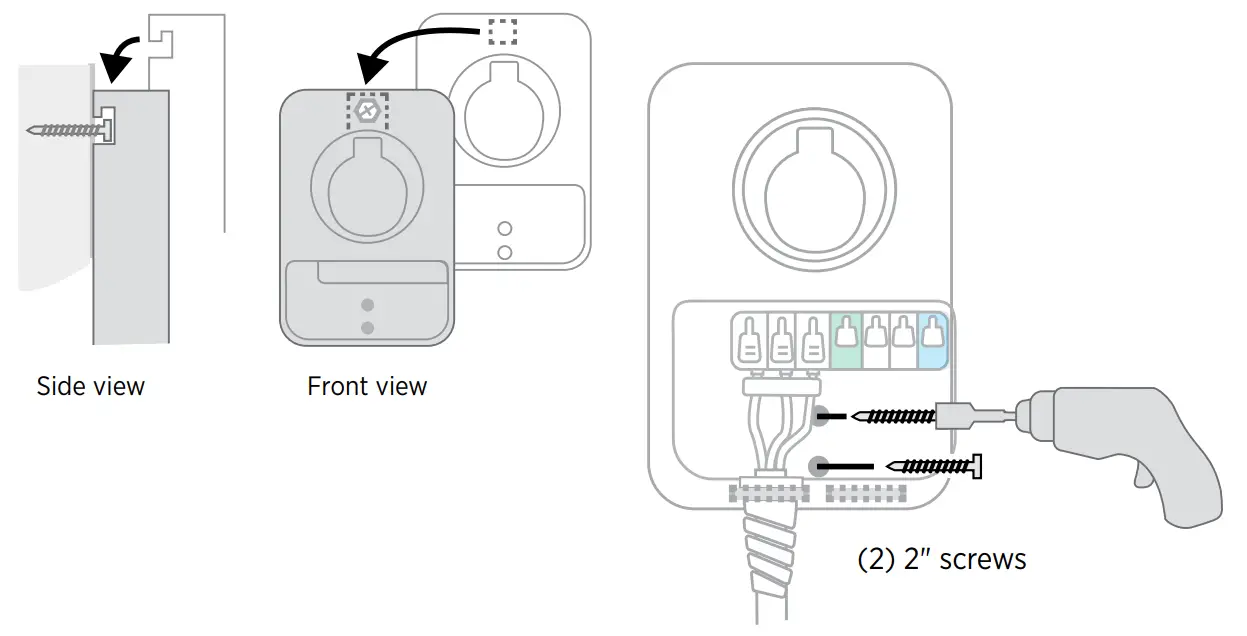 Side view

Front view

(2) 2″ screws