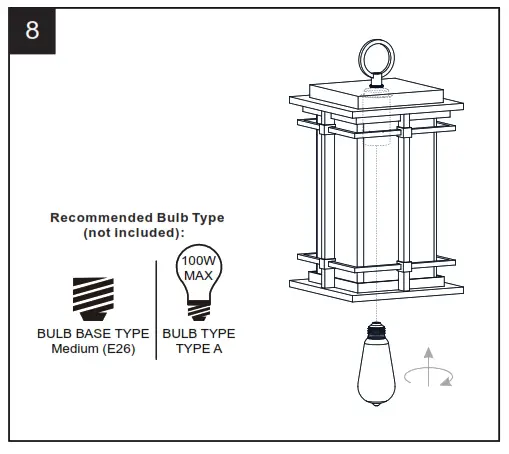 8

Recommended Bulb Type (not included):

BULB BASE TYPE
Medium (E26)

100W MAX

BULB TYPE
TYPE A