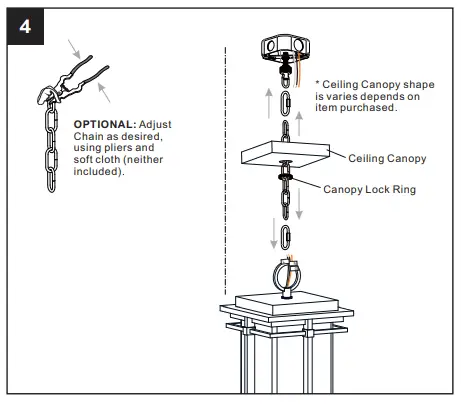 4

OPTIONAL: Adjust Chain as desired, using pliers and soft cloth (neither included).

* Ceiling Canopy shape is varies depends on item purchased.

Ceiling Canopy

Canopy Lock Ring