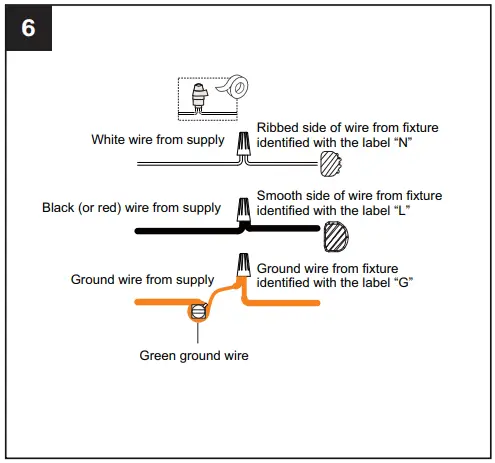 6

White wire from supply

Ribbed side of wire from fixture identified with the label “N”

Black (or red) wire from supply

Smooth side of wire from fixture identified with the label “L”

Ground wire from supply

Ground wire from fixture identified with the label “G”

Green ground wire