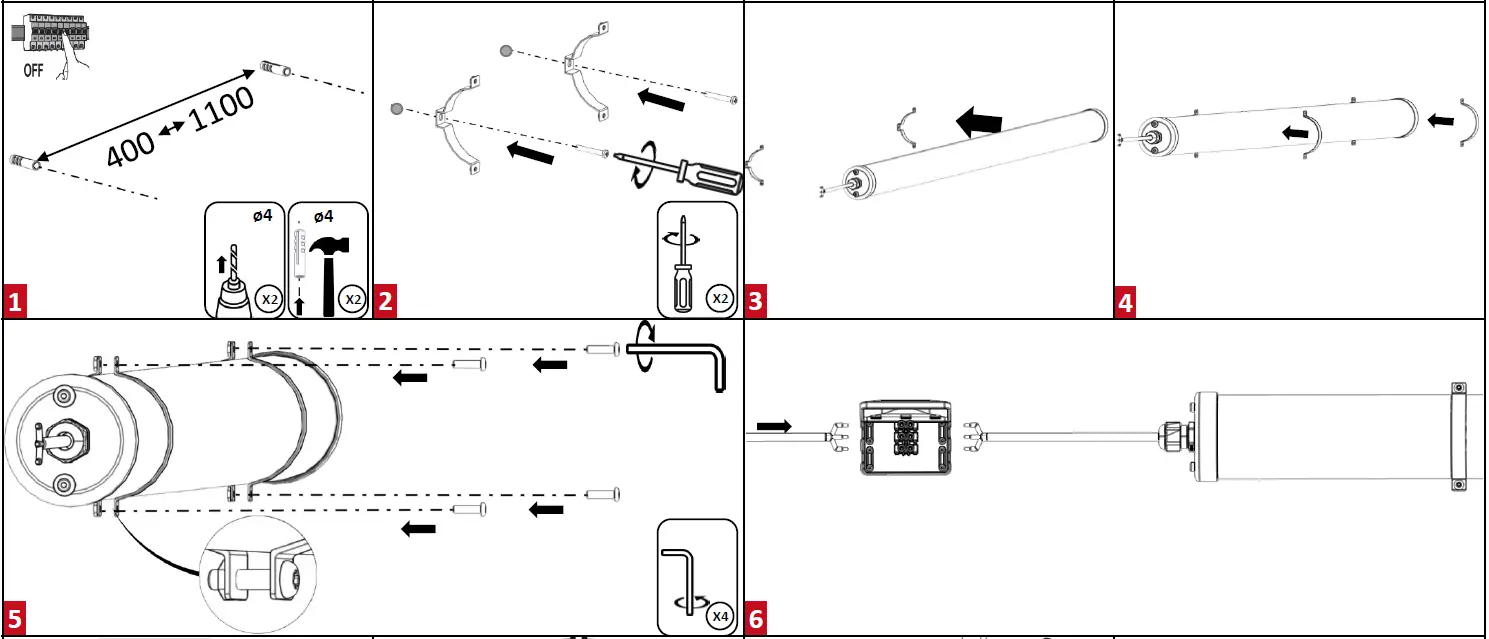 OFF

400 ↔ 1100

ø4

X2

ø4

X2

1

X2

2

3

4

X4

5

6