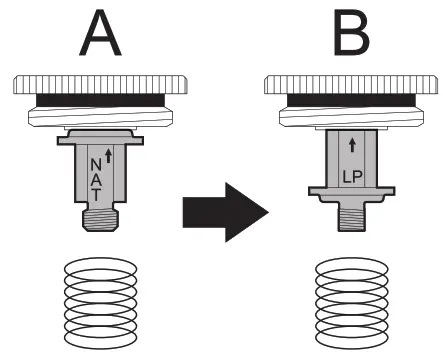 A

B

NAT

LP