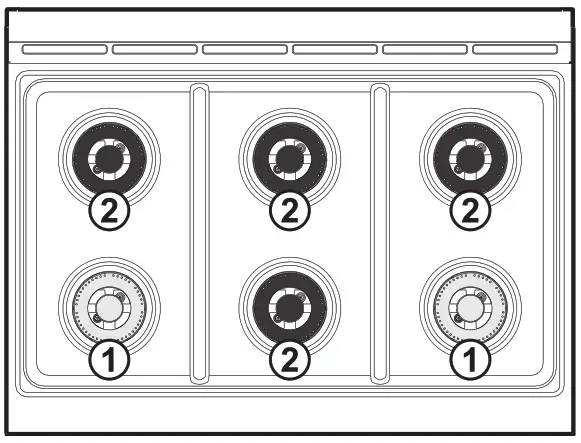 2
2
2
1
2
1