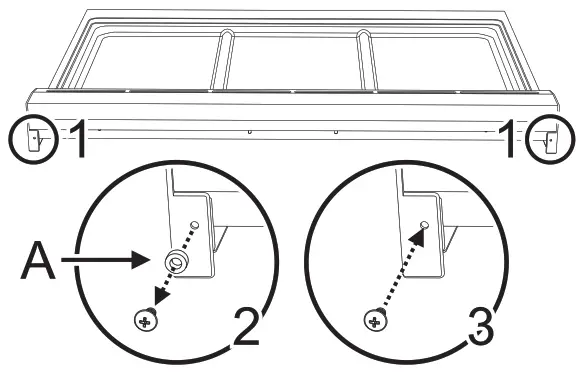 1
1
A
2
3