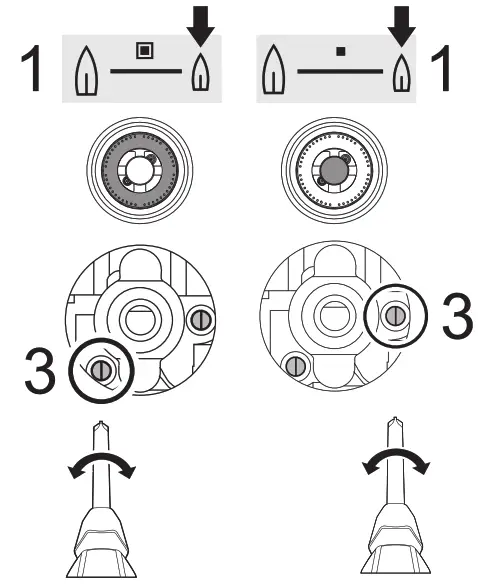 1

1

3

3