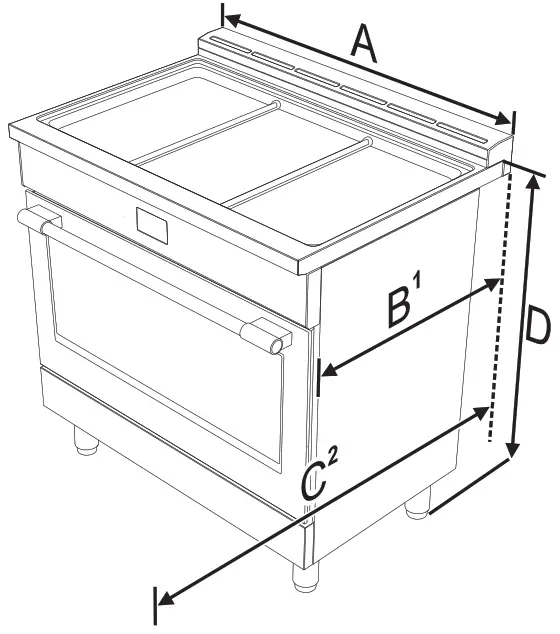 A

$B^1$

D

$C^2$