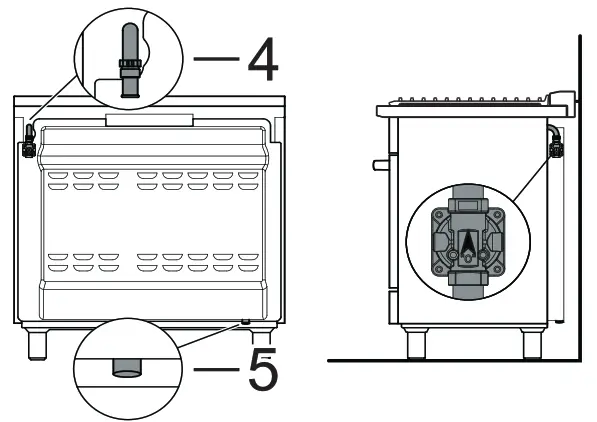 4
5