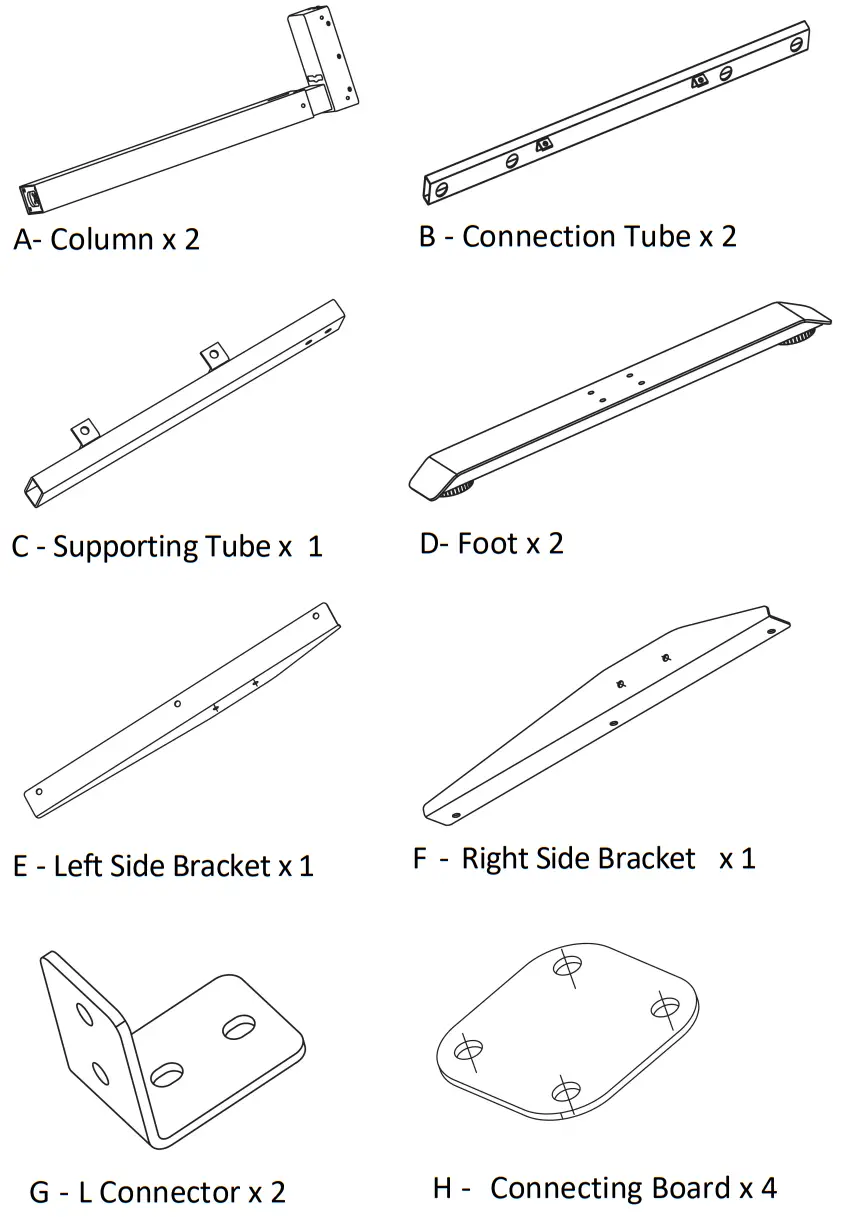 A- Column x 2

B - Connection Tube x 2

C - Supporting Tube x 1

D- Foot x 2

E - Left Side Bracket x 1

F - Right Side Bracket x 1

G - L Connector x 2

H - Connecting Board x 4