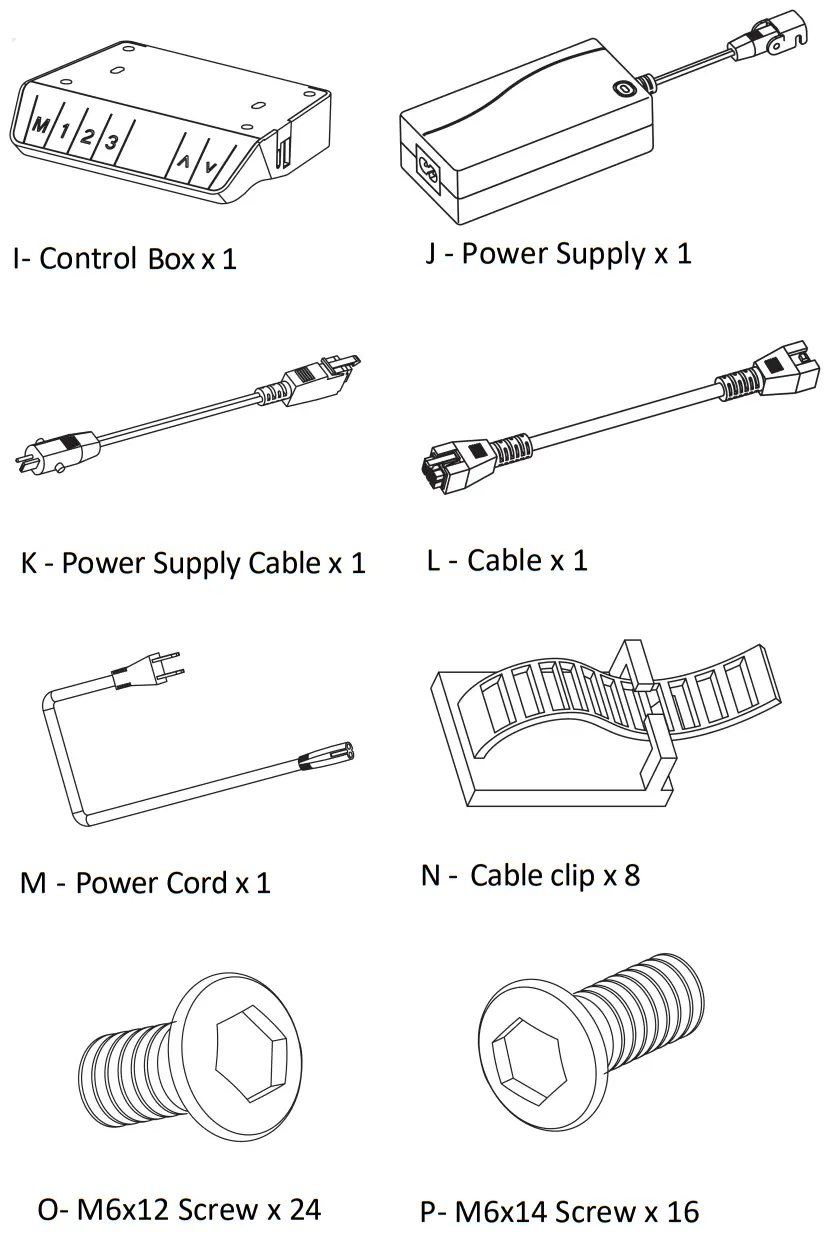 M 1 2 3 ∧ ∨

I- Control Box x 1

J - Power Supply x 1

K - Power Supply Cable x 1

L - Cable x 1

M - Power Cord x 1

N - Cable clip x 8

O- M6x12 Screw x 24

P- M6x14 Screw x 16