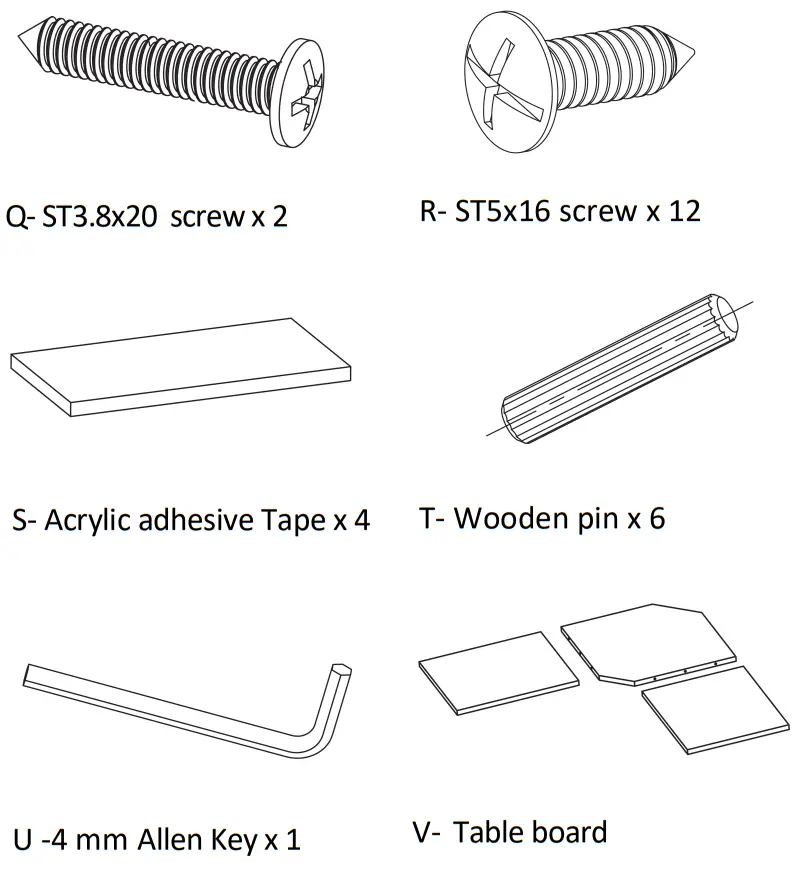 Q- ST3.8x20 screw x 2

R- ST5x16 screw x 12

S- Acrylic adhesive Tape x 4

T- Wooden pin x 6

U -4 mm Allen Key x 1

V- Table board