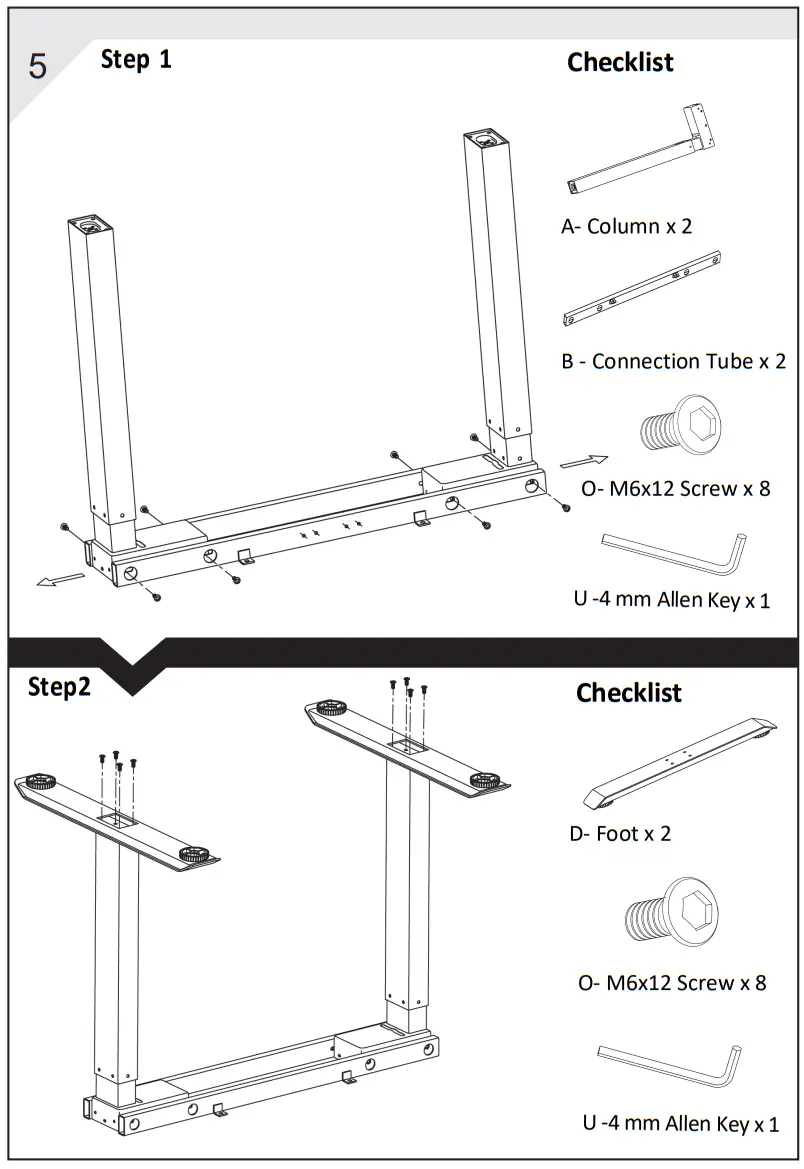 5

Step 1

Checklist

A- Column x 2

B - Connection Tube x 2

O- M6x12 Screw x 8

U -4 mm Allen Key x 1

Step2

Checklist

D- Foot x 2

O- M6x12 Screw x 8

U -4 mm Allen Key x 1