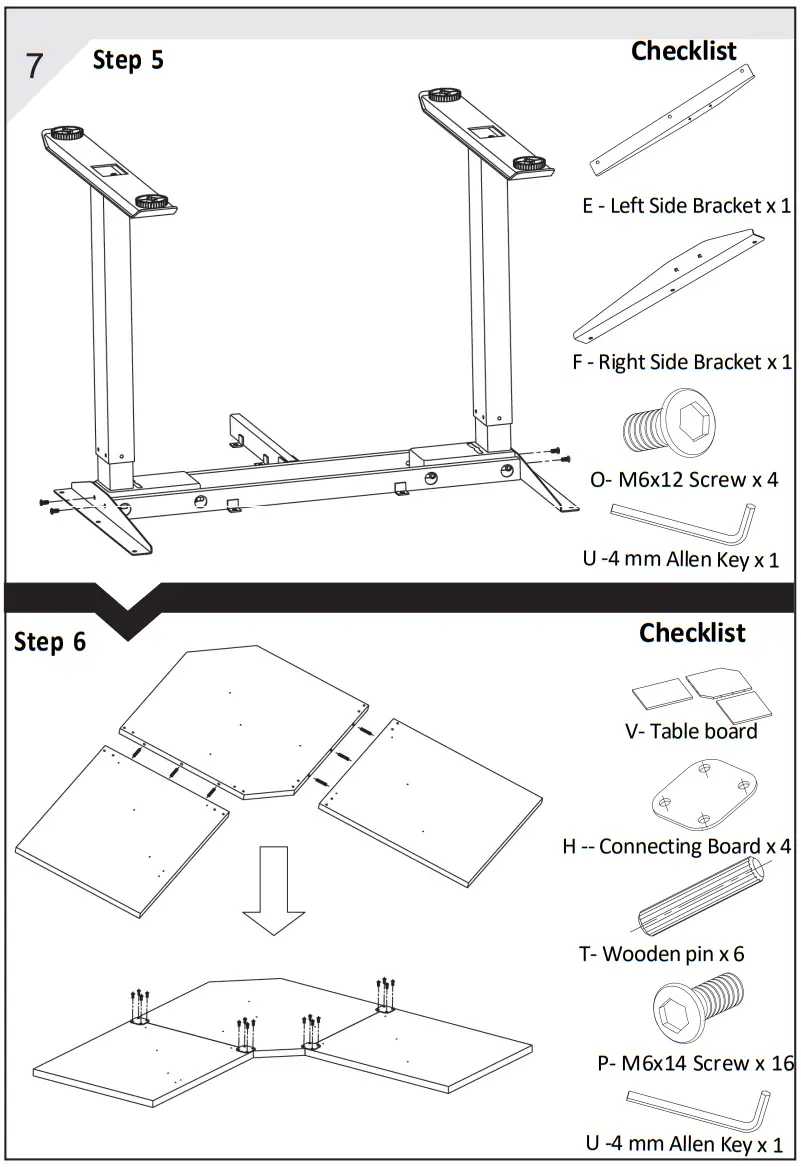 7 Step 5

Checklist

E - Left Side Bracket x 1

F - Right Side Bracket x 1

O- M6x12 Screw x 4

U -4 mm Allen Key x 1

Step 6

Checklist

V- Table board

H -- Connecting Board x 4

T- Wooden pin x 6

P- M6x14 Screw x 16

U -4 mm Allen Key x 1