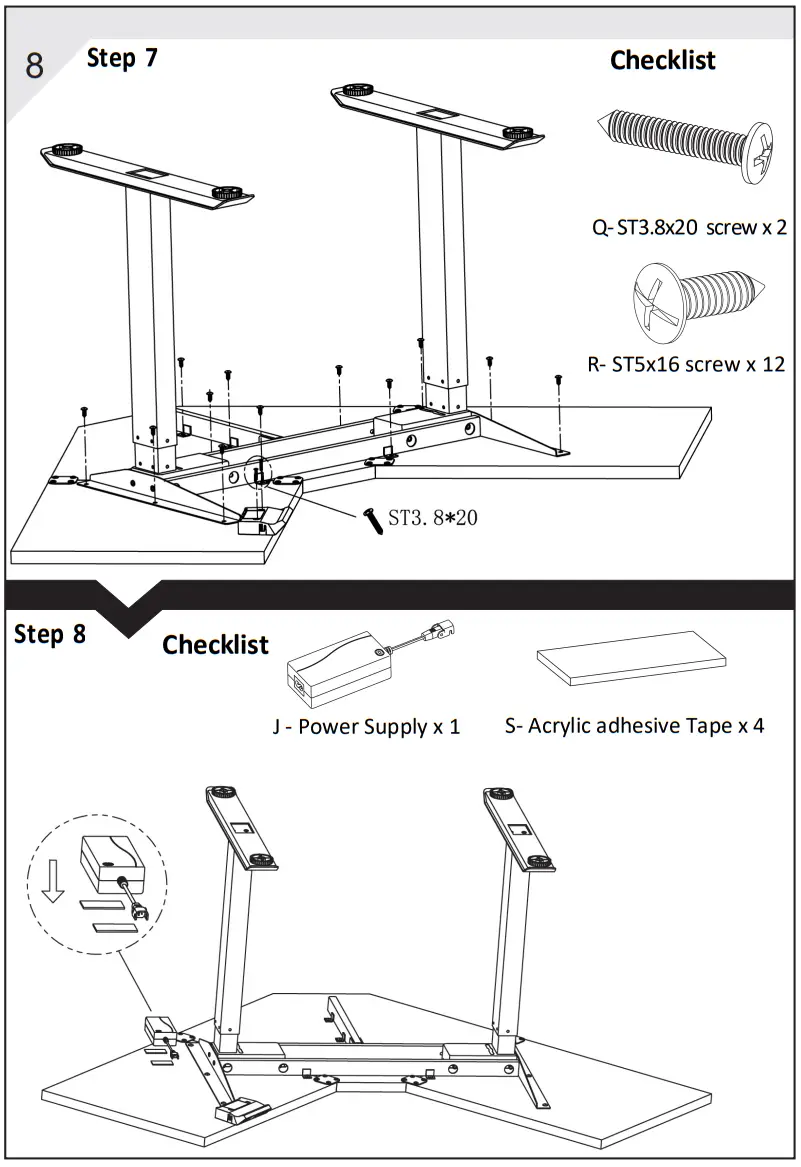 8

Step 7

Checklist

Q- ST3.8x20 screw x 2

R- ST5x16 screw x 12

ST3. 8*20

Step 8

Checklist

J - Power Supply x 1

S- Acrylic adhesive Tape x 4