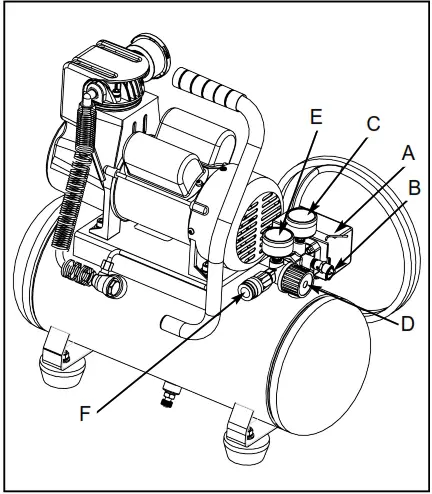 E
C
A
B
D
F