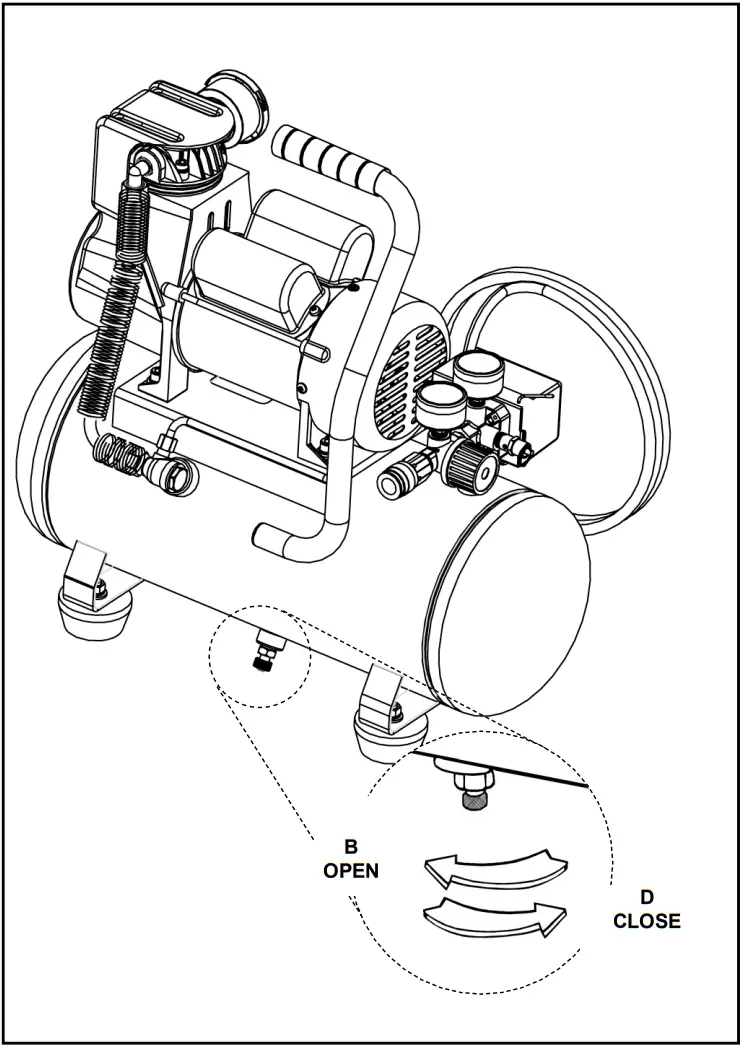 B
OPEN

D
CLOSE