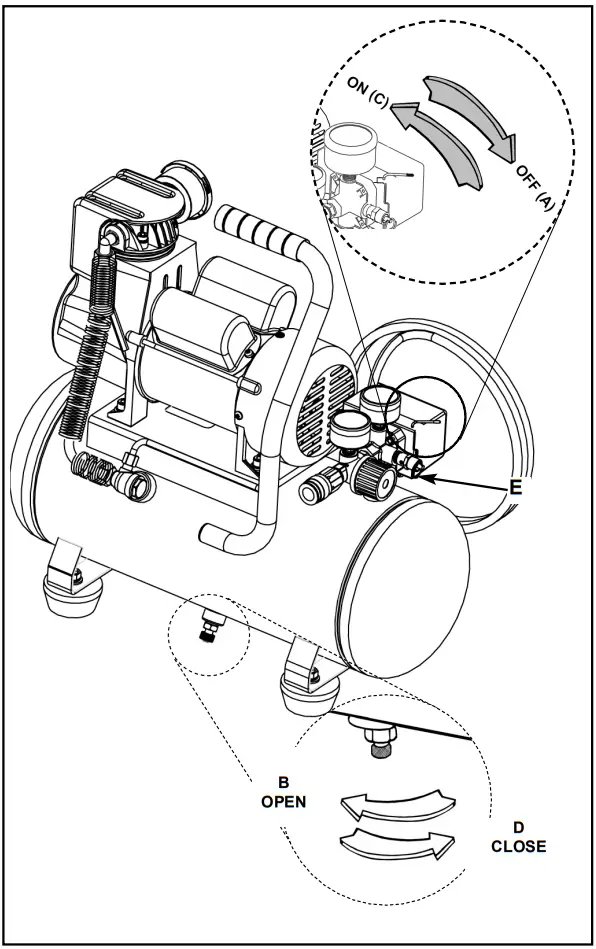 ON (C)
OFF (A)
E
B
OPEN
D
CLOSE