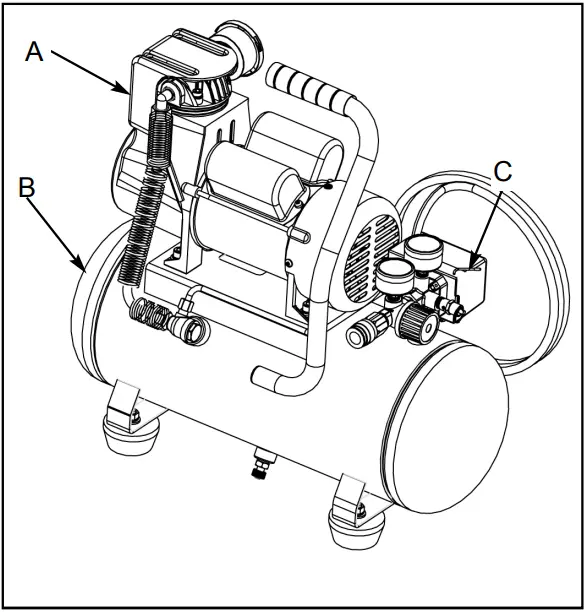 A
B
C