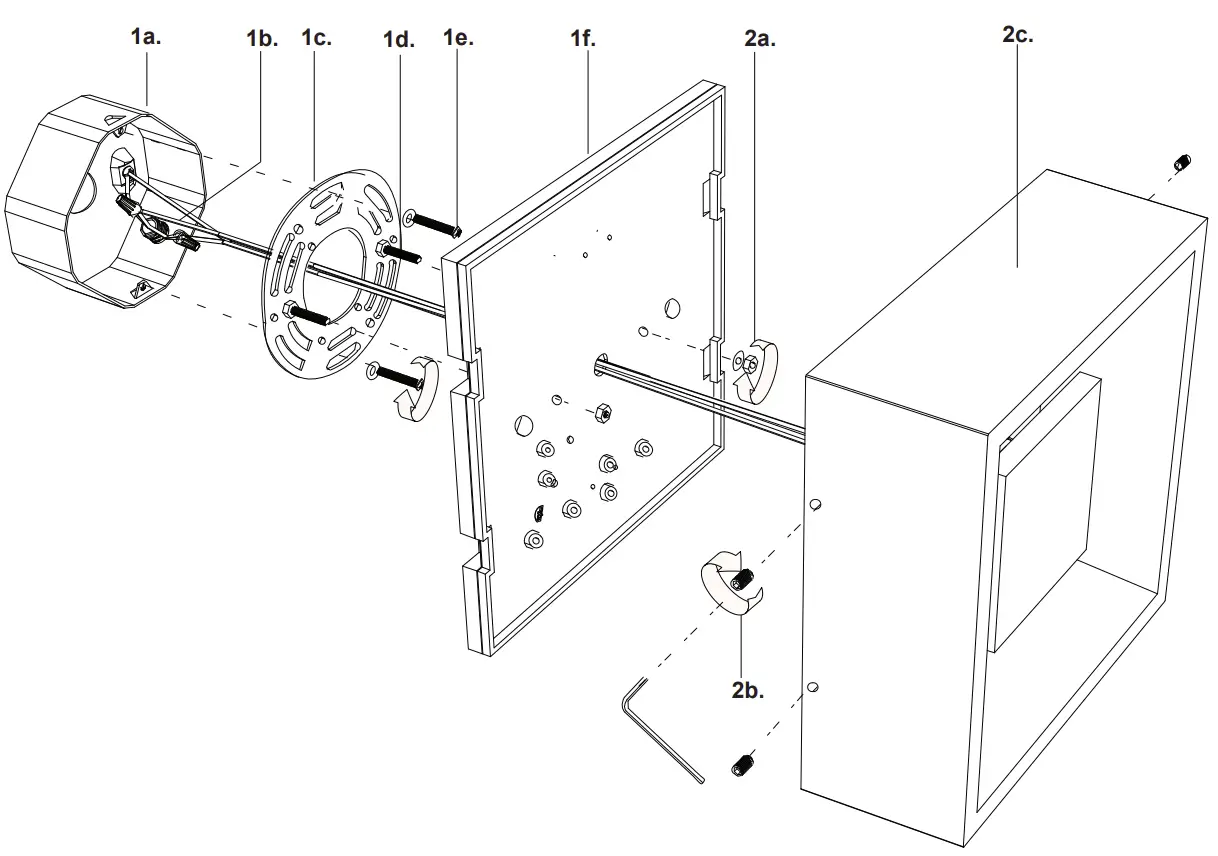 1a.
1b.
1c.
1d.
1e.
1f.
2a.
2c.
2b.