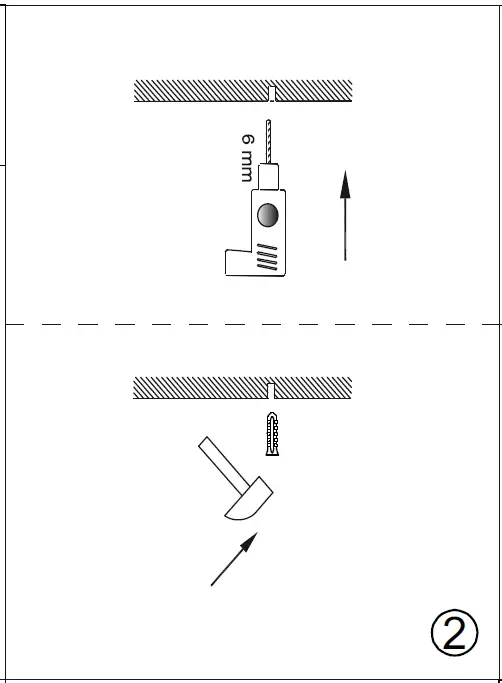 6 mm

②