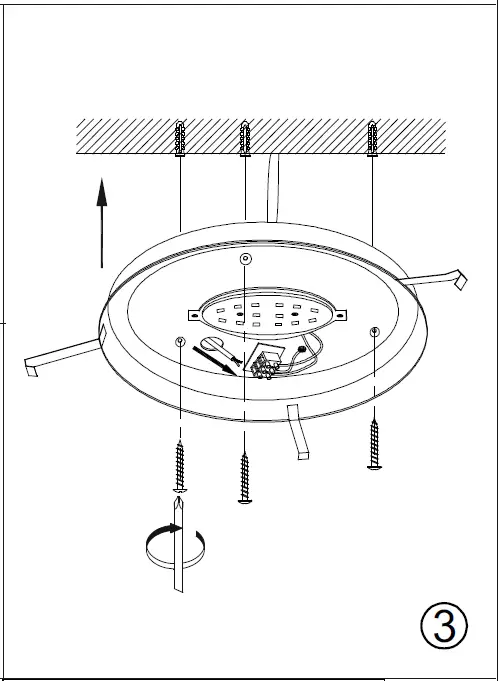 ③